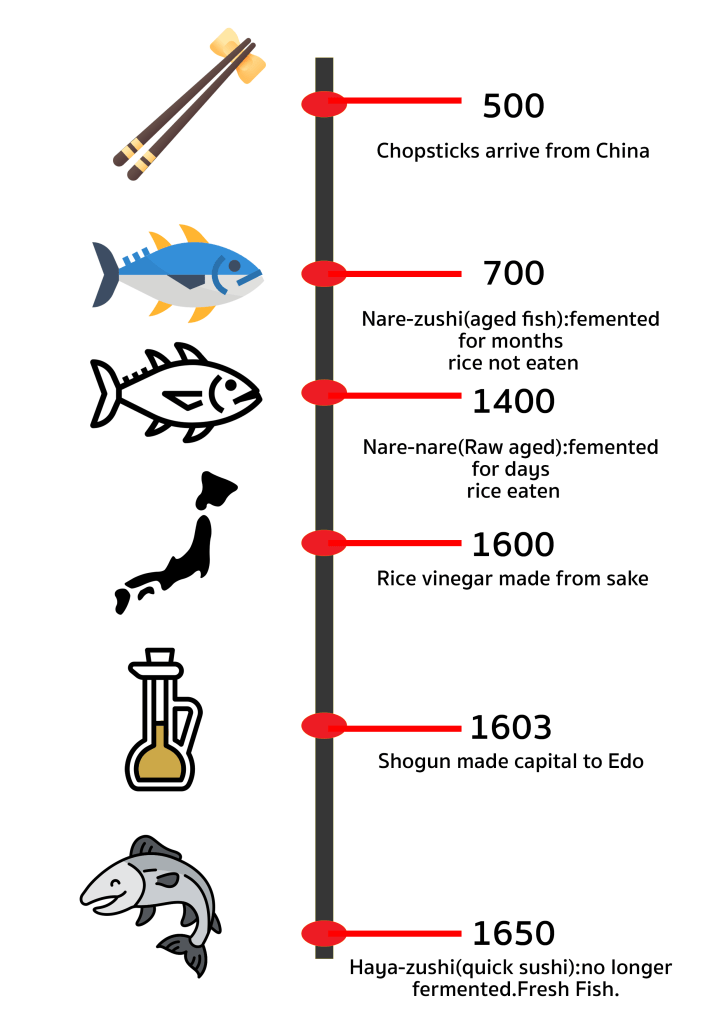 500
Chopsticks arrive from China

700
Nare-zushi(aged fish):femented for months rice not eaten

1400
Nare-nare(Raw aged):femented for days rice eaten

1600
Rice vinegar made from sake

1603
Shogun made capital to Edo

1650
Haya-zushi(quick sushi):no longer fermented.Fresh Fish.